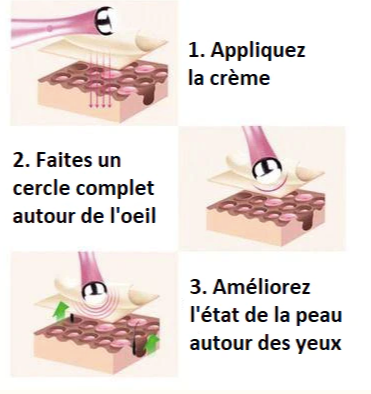 1. Appliquez la crème

2. Faites un cercle complet autour de l'oeil

3. Améliorez l'état de la peau autour des yeux